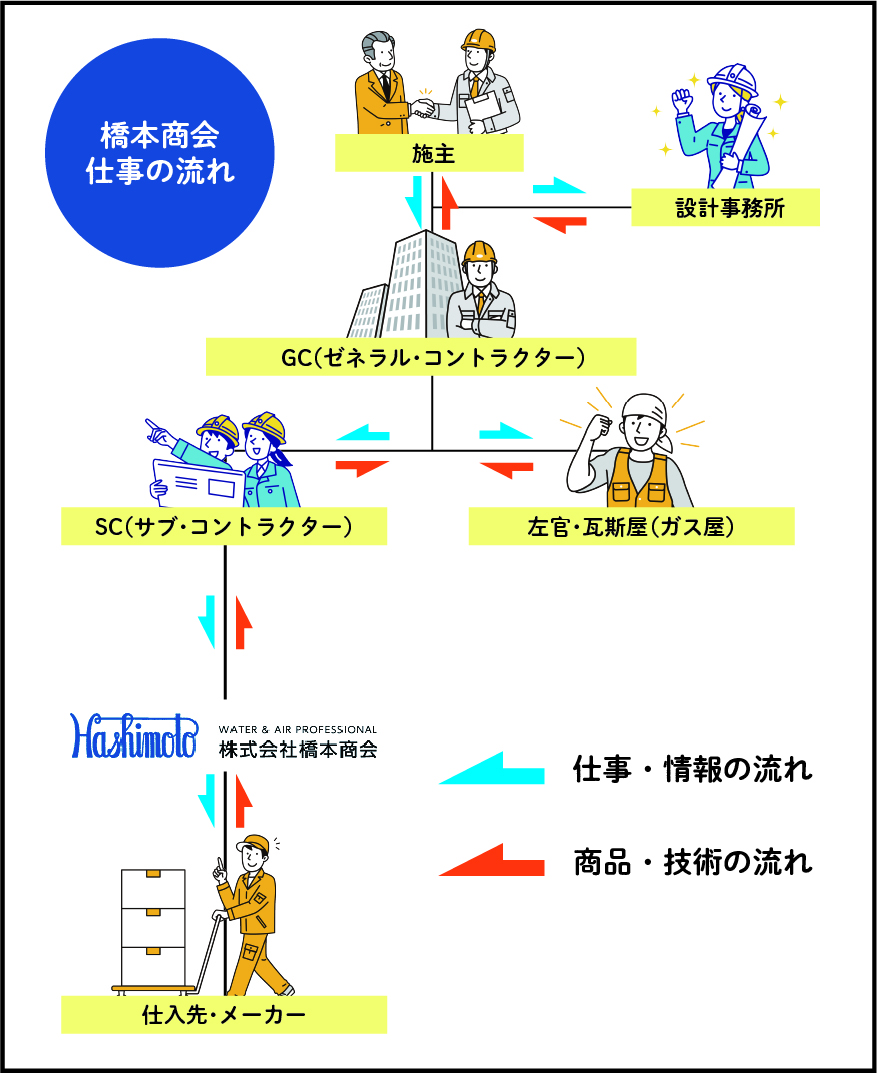 橋本商会
仕事の流れ

施主

設計事務所

GC(ゼネラル・コントラクター)

SC(サブ・コントラクター)

左官・瓦斯屋(ガス屋)

Hashimoto WATER & AIR PROFESSIONAL
株式会社橋本商会

仕事・情報の流れ

商品・技術の流れ

仕入先・メーカー